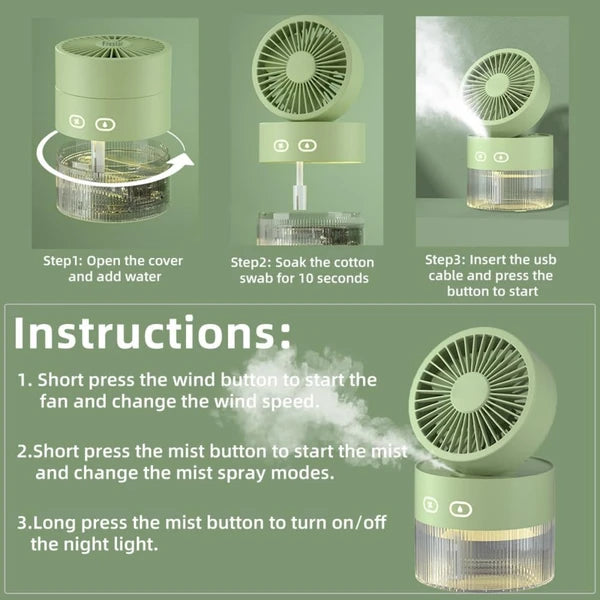 Step1: Open the cover and add water

Step2: Soak the cotton swab for 10 seconds

Step3: Insert the usb cable and press the button to start

Instructions:

1. Short press the wind button to start the fan and change the wind speed.

2.Short press the mist button to start the mist and change the mist spray modes.

3.Long press the mist button to turn on/off the night light.