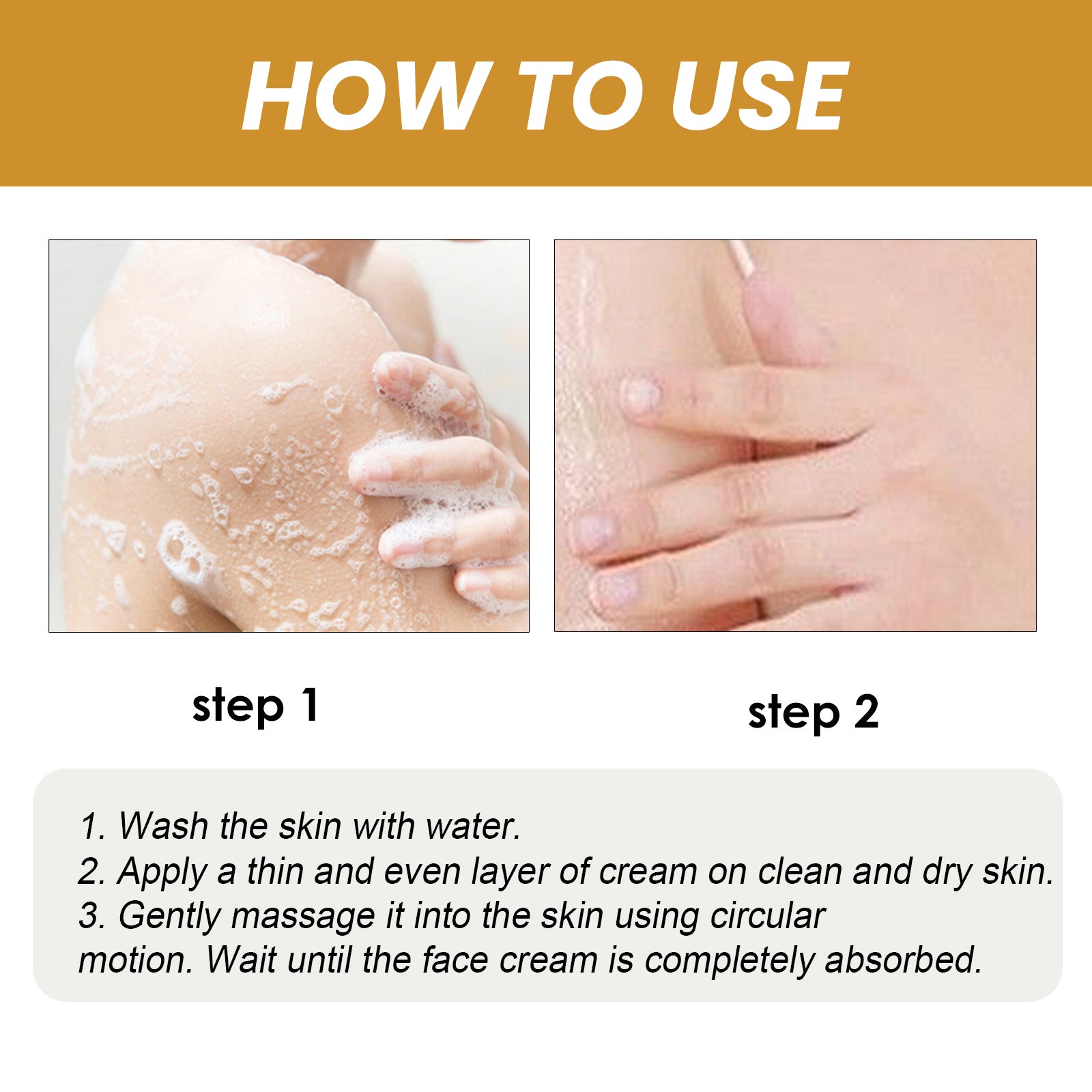 HOW TO USE

step 1

step 2

1. Wash the skin with water.
2. Apply a thin and even layer of cream on clean and dry skin.
3. Gently massage it into the skin using circular motion. Wait until the face cream is completely absorbed.